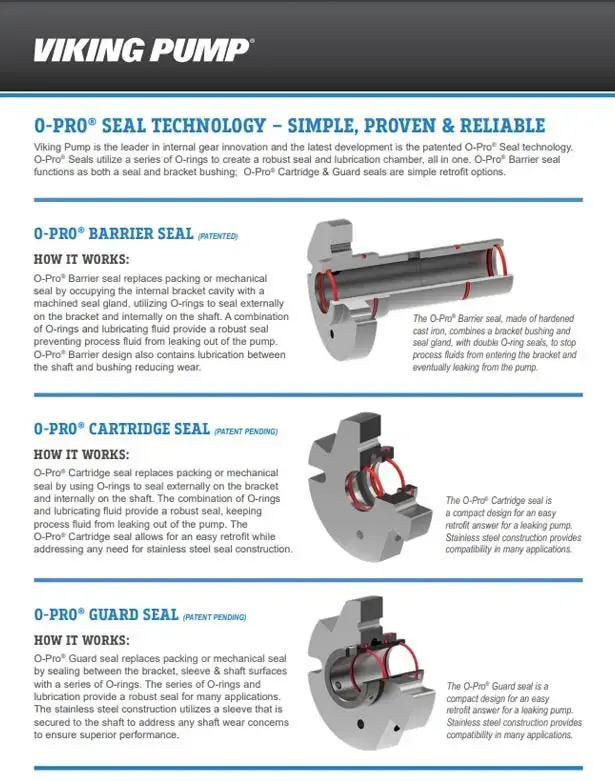 VIKING PUMP®

O-PRO® SEAL TECHNOLOGY – SIMPLE, PROVEN & RELIABLE

Viking Pump is the leader in internal gear innovation and the latest development is the patented O-Pro® Seal technology. O-Pro® Seals utilize a series of O-rings to create a robust seal and lubrication chamber, all in one. O-Pro® Barrier seal functions as both a seal and bracket bushing; O-Pro® Cartridge & Guard seals are simple retrofit options.

O-PRO® BARRIER SEAL (PATENTED)

HOW IT WORKS:

O-Pro® Barrier seal replaces packing or mechanical seal by occupying the internal bracket cavity with a machined seal gland, utilizing O-rings to seal externally on the bracket and internally on the shaft. A combination of O-rings and lubricating fluid provide a robust seal preventing process fluid from leaking out of the pump. O-Pro® Barrier design also contains lubrication between the shaft and bushing reducing wear.

The O-Pro® Barrier seal, made of hardened cast iron, combines a bracket bushing and seal gland, with double O-ring seals, to stop process fluids from entering the bracket and eventually leaking from the pump.

O-PRO® CARTRIDGE SEAL (PATENT PENDING)

HOW IT WORKS:

O-Pro® Cartridge seal replaces packing or mechanical seal by using O-rings to seal externally on the bracket and internally on the shaft. The combination of O-rings and lubricating fluid provide a robust seal, keeping process fluid from leaking out of the pump. The O-Pro® Cartridge seal allows for an easy retrofit while addressing any need for stainless steel seal construction.

The O-Pro® Cartridge seal is a compact design for an easy retrofit answer for a leaking pump. Stainless steel construction provides compatibility in many applications.

O-PRO® GUARD SEAL (PATENT PENDING)

HOW IT WORKS:

O-Pro® Guard seal replaces packing or mechanical seal by sealing between the bracket, sleeve & shaft surfaces with a series of O-rings. The series of O-rings and lubrication provide a robust seal for many applications. The stainless steel construction utilizes a sleeve that is secured to the shaft to address any shaft wear concerns to ensure superior performance.

The O-Pro® Guard seal is a compact design for an easy retrofit answer for a leaking pump. Stainless steel construction provides compatibility in many applications.